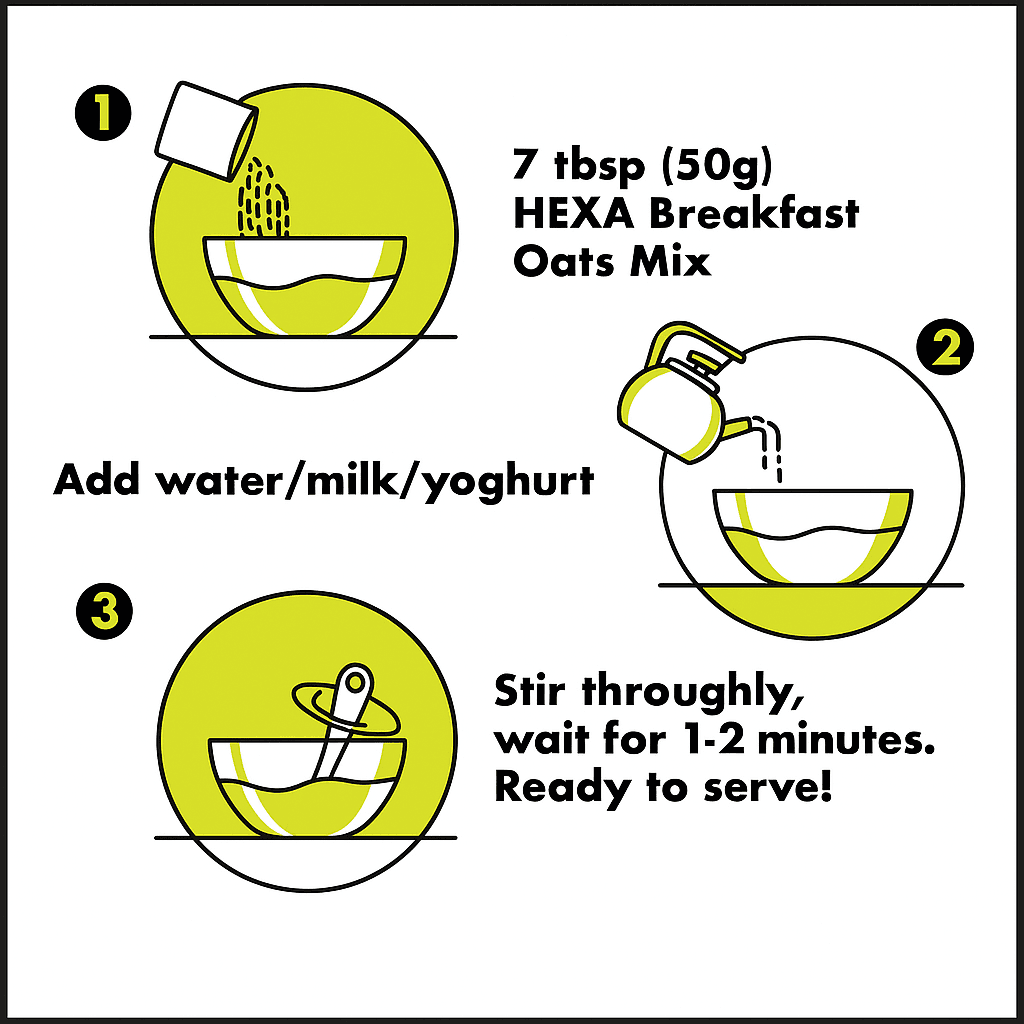 1

7 tbsp (50g) HEXA Breakfast Oats Mix

2

Add water/milk/yoghurt

3

Stir throughly, wait for 1-2 minutes. Ready to serve!